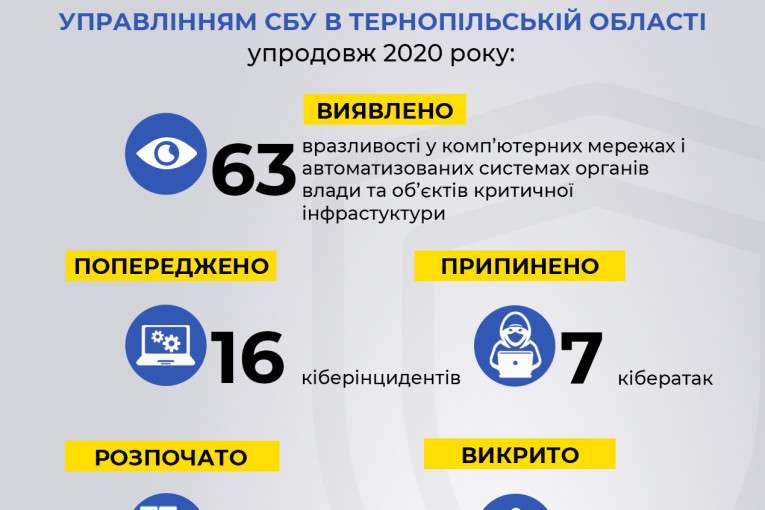 УПРАВЛІННЯМ СБУ В ТЕРНОПІЛЬСЬКІЙ ОБЛАСТІ
упродовж 2020 року:

ВИЯВЛЕНО

63 вразливості у комп'ютерних мережах і автоматизованих системах органів влади та об'єктів критичної інфрастуктури

ПОПЕРЕДЖЕНО

16 кіберінцидентів

ПРИПИНЕНО

7 кібератак

РОЗПОЧАТО

ВИКРИТО